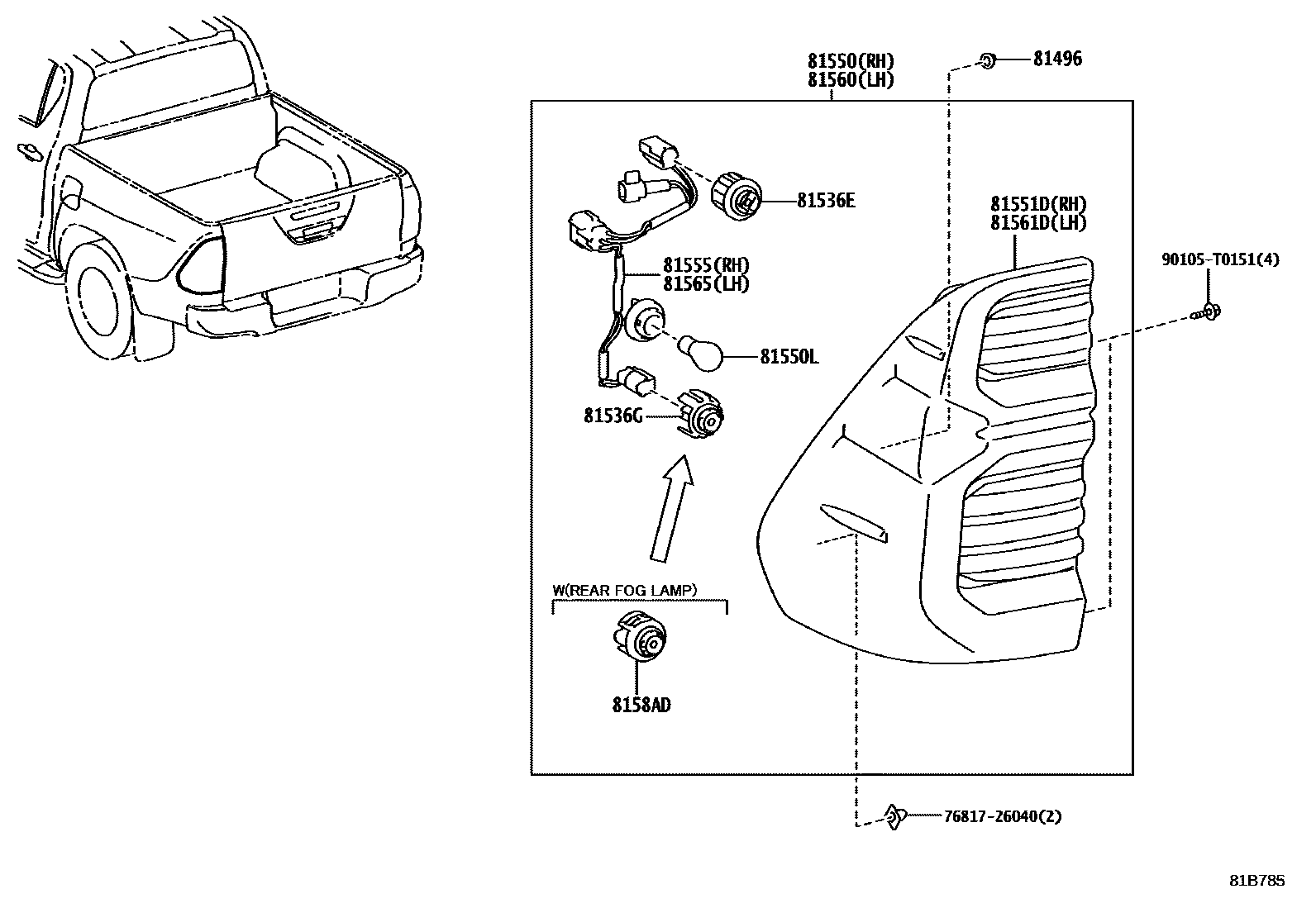 81550(RH)
81560(LH)

81496

81536E

81551D(RH)
81561D(LH)

90105-T0151(4)

81555(RH)
81565(LH)

81550L

81536G

W(REAR FOG LAMP)

8158AD

76817-26040(2)

81B785